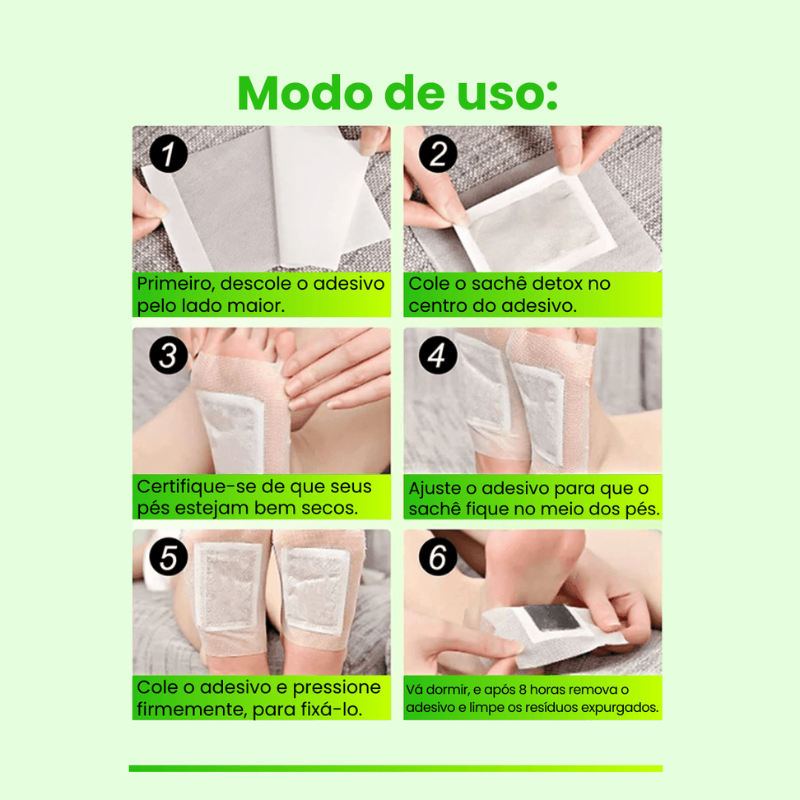 Modo de uso:

1

Primeiro, descole o adesivo pelo lado maior.

2

Cole o sachê detox no centro do adesivo.

3

Certifique-se de que seus pés estejam bem secos.

4

Ajuste o adesivo para que o sachê fique no meio dos pés.

5

Cole o adesivo e pressione firmemente, para fixá-lo.

6

Vá dormir, e após 8 horas remova o adesivo e limpe os resíduos expurgados.